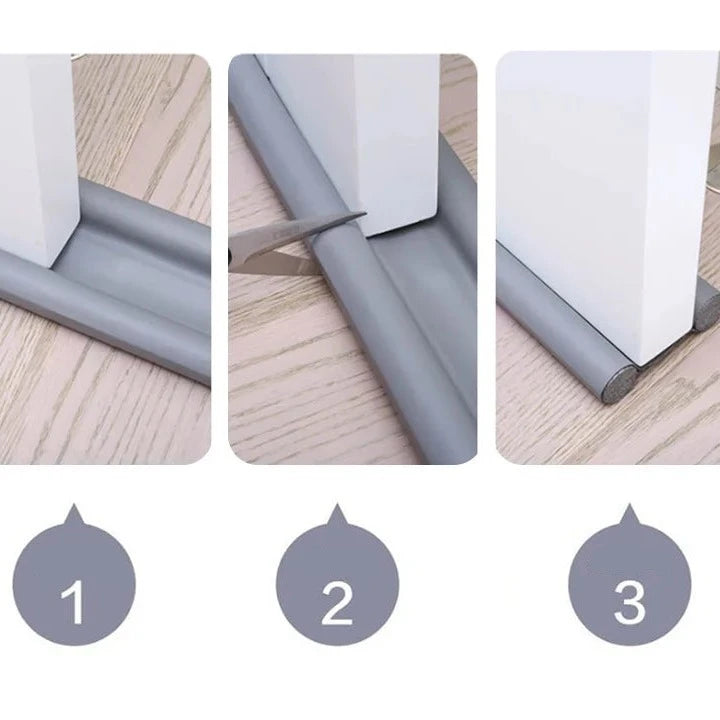 1

2

3